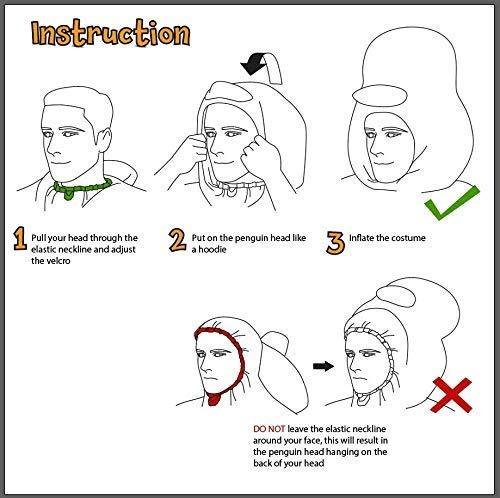 Instruction

1 Pull your head through the elastic neckline and adjust the velcro

2 Put on the penguin head like a hoodie

3 Inflate the costume

DO NOT leave the elastic neckline around your face, this will result in the penguin head hanging on the back of your head