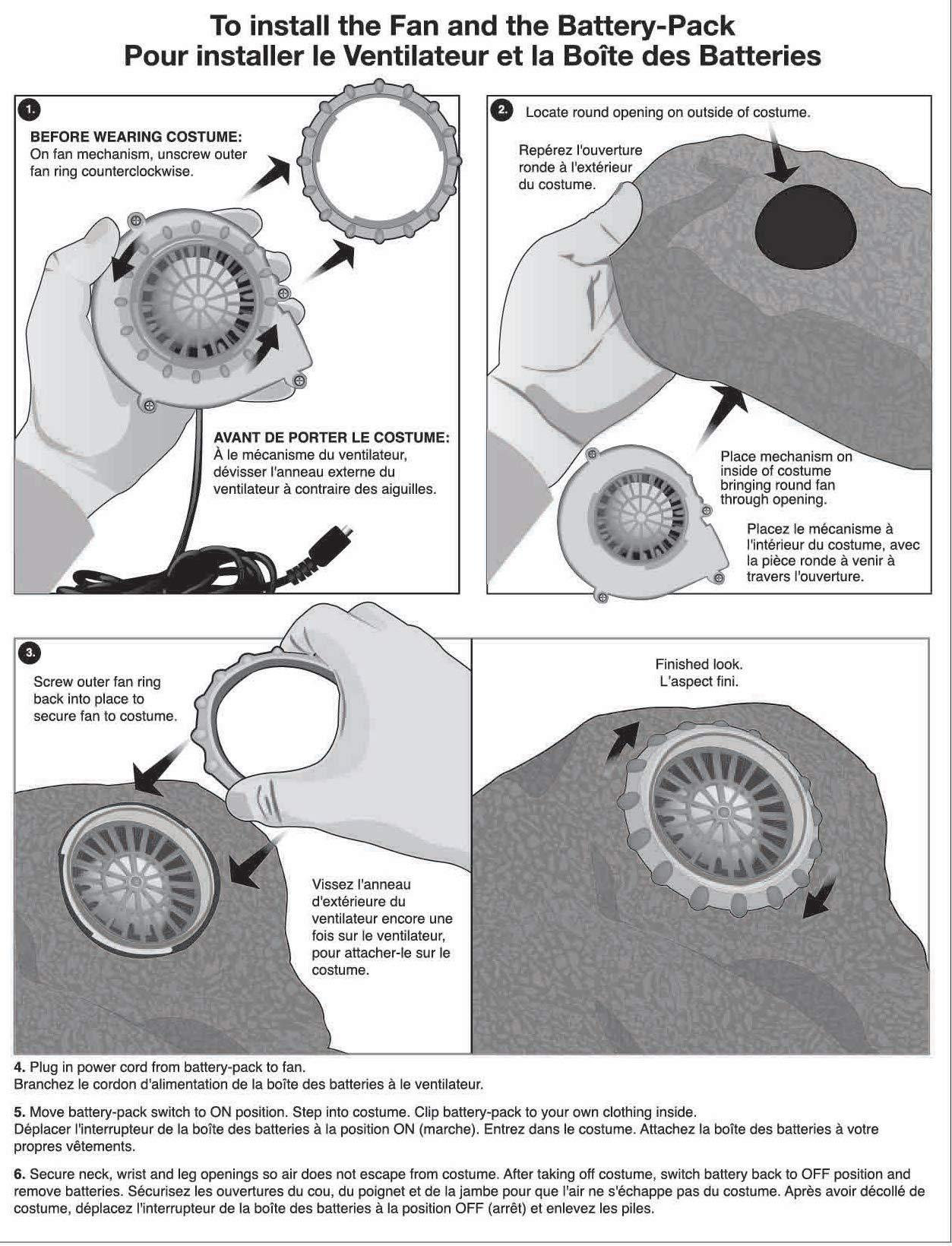 To install the Fan and the Battery-Pack
Pour installer le Ventilateur et la Boîte des Batteries

1.
BEFORE WEARING COSTUME:
On fan mechanism, unscrew outer fan ring counterclockwise.

AVANT DE PORTER LE COSTUME:
À le mécanisme du ventilateur, dévisser l'anneau externe du ventilateur à contraire des aiguilles.

2. Locate round opening on outside of costume.

Repérez l'ouverture ronde à l'extérieur du costume.

Place mechanism on inside of costume bringing round fan through opening.

Placez le mécanisme à l'intérieur du costume, avec la pièce ronde à venir à travers l'ouverture.

3.
Screw outer fan ring back into place to secure fan to costume.

Vissez l'anneau d'extérieure du ventilateur encore une fois sur le ventilateur, pour attacher-le sur le costume.

Finished look.
L'aspect fini.

4. Plug in power cord from battery-pack to fan.
Branchez le cordon d'alimentation de la boîte des batteries à le ventilateur.

5. Move battery-pack switch to ON position. Step into costume. Clip battery-pack to your own clothing inside.
Déplacer l'interrupteur de la boîte des batteries à la position ON (marche). Entrez dans le costume. Attachez la boîte des batteries à votre propres vêtements.

6. Secure neck, wrist and leg openings so air does not escape from costume. After taking off costume, switch battery back to OFF position and remove batteries. Sécurisez les ouvertures du cou, du poignet et de la jambe pour que l'air ne s'échappe pas du costume. Après avoir décollé de costume, déplacez l'interrupteur de la boîte des batteries à la position OFF (arrêt) et enlevez les piles.